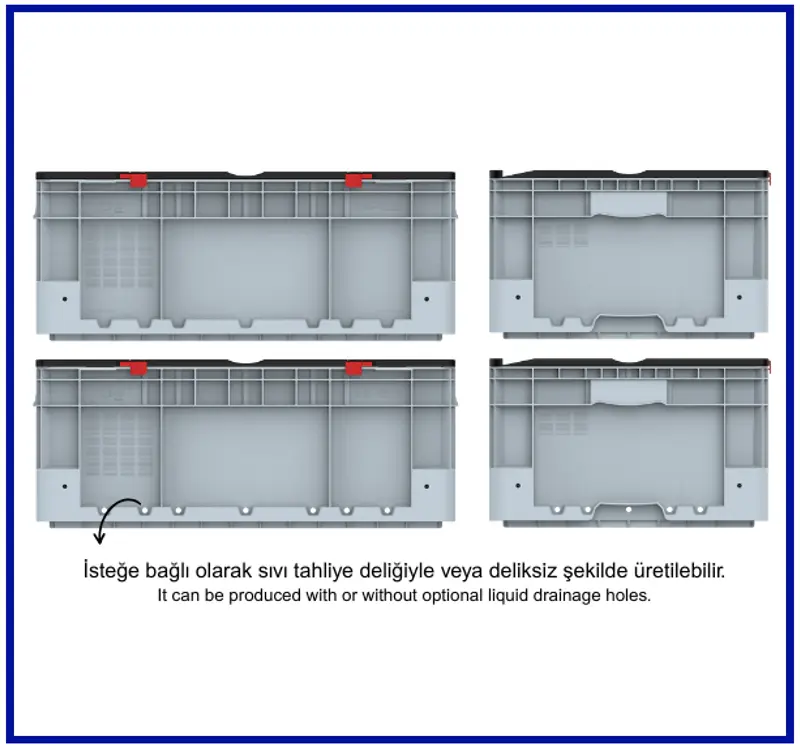 İsteğe bağlı olarak sıvı tahliye deliğiyle veya deliksiz şekilde üretilebilir.
It can be produced with or without optional liquid drainage holes.