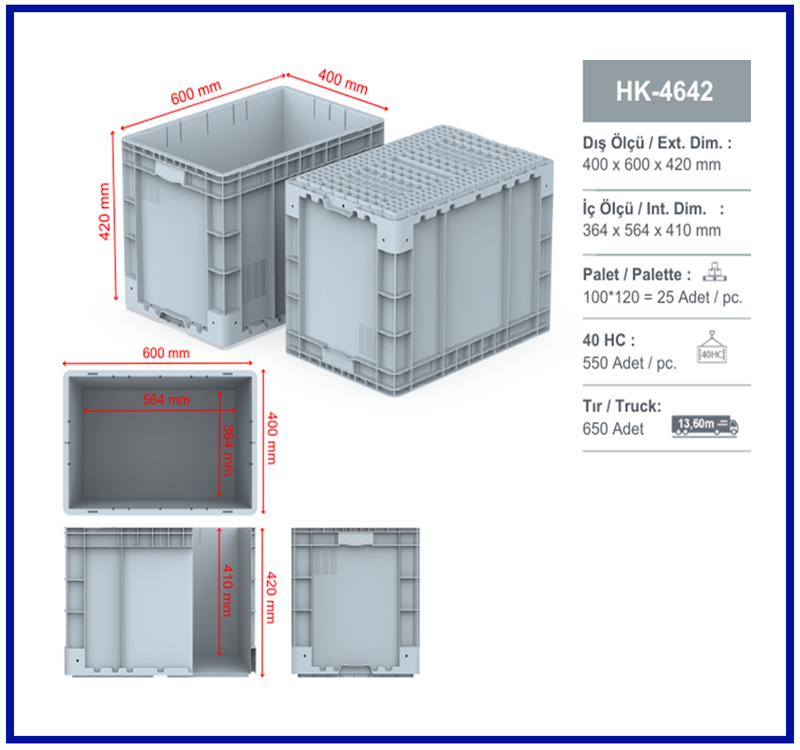 600 mm
400 mm
420 mm

600 mm
564 mm
364 mm
400 mm

410 mm
420 mm

HK-4642

Dış Ölçü / Ext. Dim. :
400 x 600 x 420 mm

İç Ölçü / Int. Dim. :
364 x 564 x 410 mm

Palet / Palette :
100*120 = 25 Adet / pc.

40 HC :
550 Adet / pc.
40HC

Tır / Truck:
650 Adet
13,60m